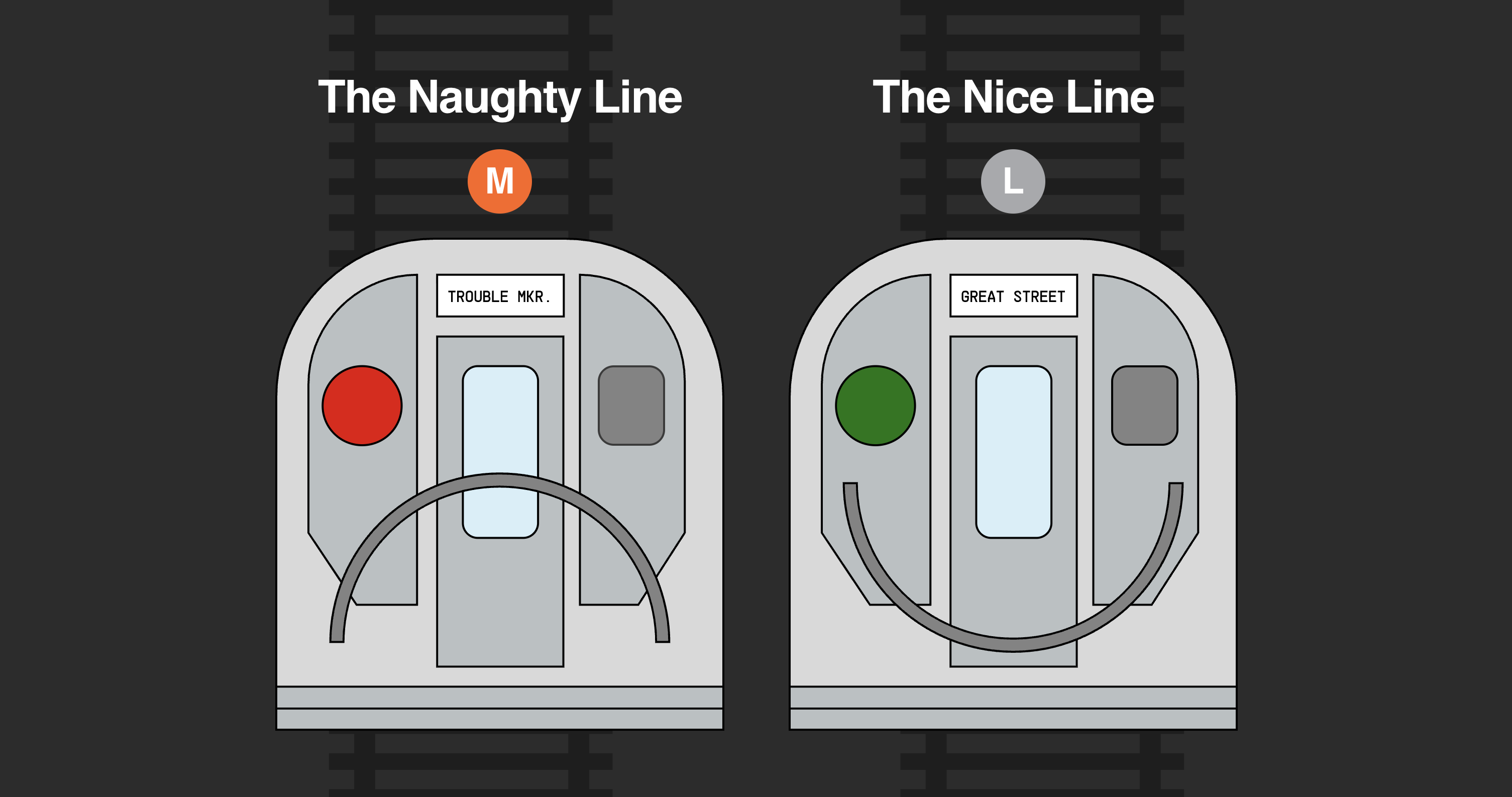 The Naughty Line

M

TROUBLE MKR.

The Nice Line

L

GREAT STREET